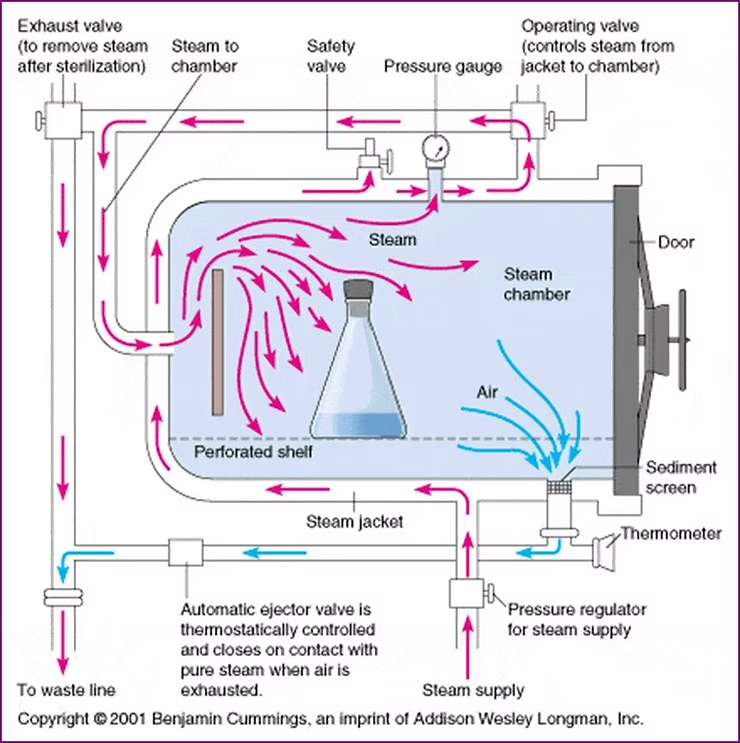 Exhaust valve (to remove steam after sterilization)

Steam to chamber

Safety valve

Pressure gauge

Operating valve (controls steam from jacket to chamber)

Steam

Door

Steam chamber

Air

Perforated shelf

Sediment screen

Steam jacket

Thermometer

Automatic ejector valve is thermostatically controlled and closes on contact with pure steam when air is exhausted.

Pressure regulator for steam supply

To waste line

Steam supply

Copyright © 2001 Benjamin Cummings, an imprint of Addison Wesley Longman, Inc.